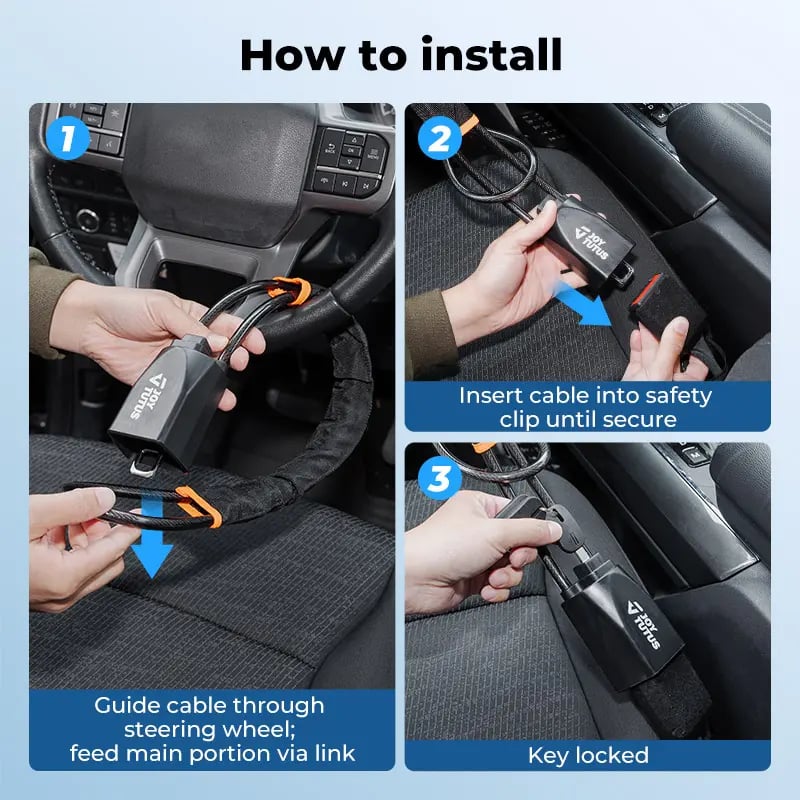 How to install

1

JOY TUTUS

Guide cable through steering wheel; feed main portion via link

2

JOY TUTUS

Insert cable into safety clip until secure

3

JOY TUTUS

Key locked